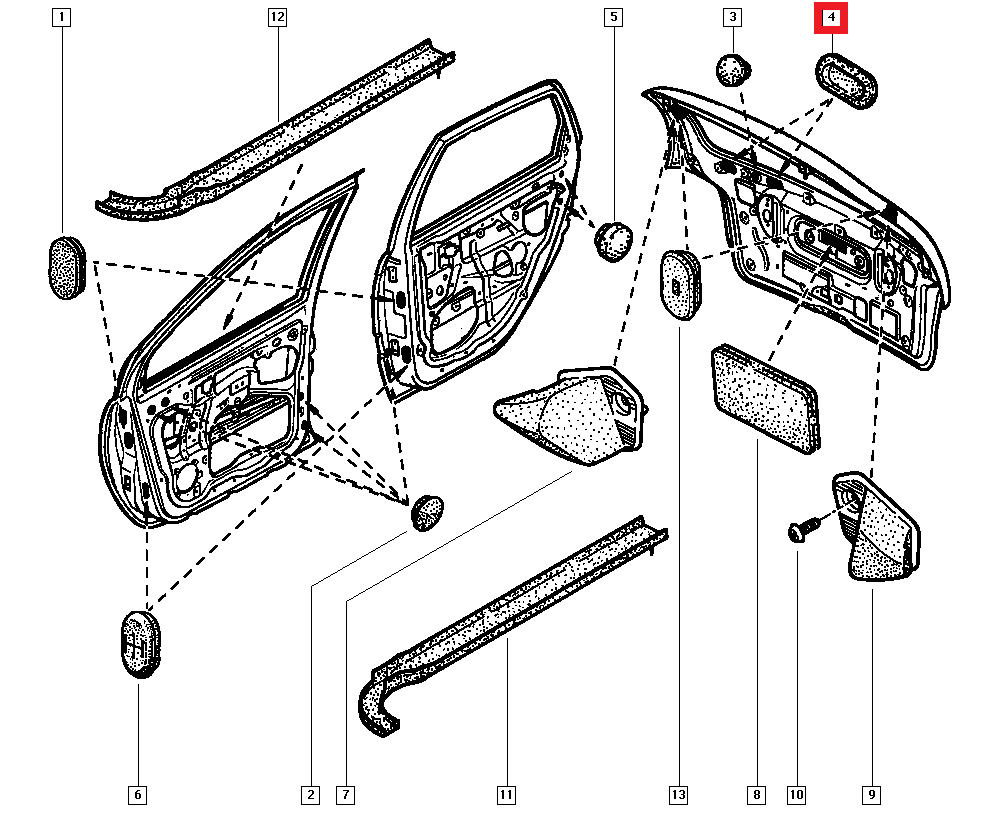 1
12
5
3
4
6
2
7
11
13
8
10
9